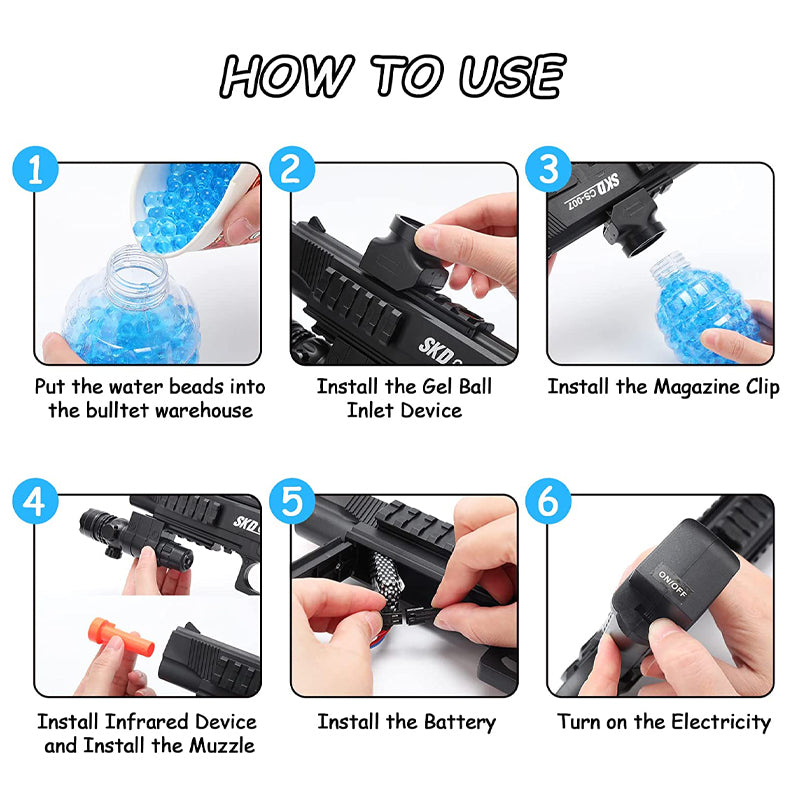 HOW TO USE

1

Put the water beads into the bulltet warehouse

2

SKD

Install the Gel Ball Inlet Device

3

SKD CS-007

Install the Magazine Clip

4

SKD

Install Infrared Device and Install the Muzzle

5

Install the Battery

6

ON/OFF

Turn on the Electricity