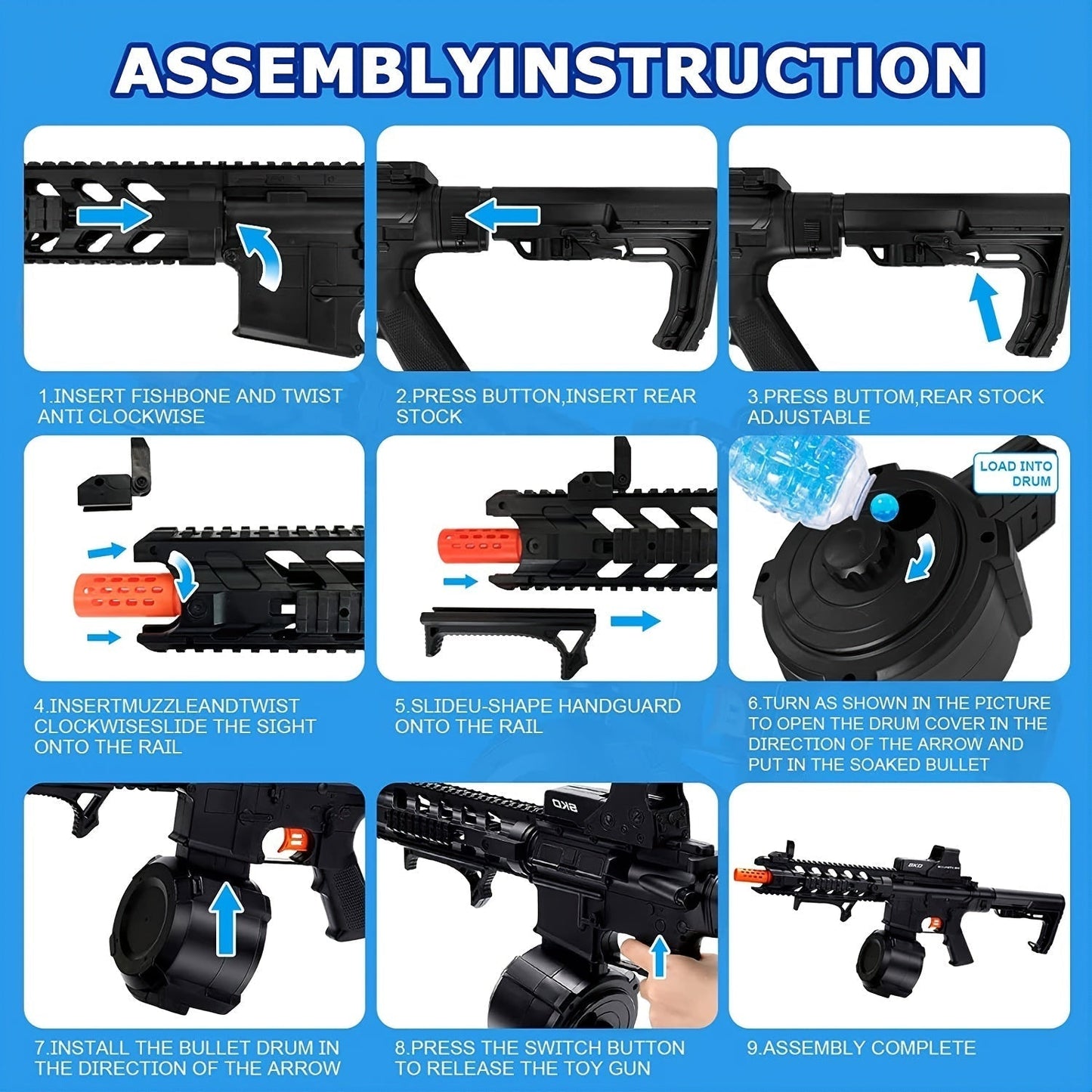 ASSEMBLYINSTRUCTION

1.INSERT FISHBONE AND TWIST ANTI CLOCKWISE

2.PRESS BUTTON,INSERT REAR STOCK

3.PRESS BUTTOM,REAR STOCK ADJUSTABLE

LOAD INTO DRUM

4.INSERTMUZZLEANDTWIST CLOCKWISESLIDE THE SIGHT ONTO THE RAIL

5.SLIDEU-SHAPE HANDGUARD ONTO THE RAIL

6.TURN AS SHOWN IN THE PICTURE TO OPEN THE DRUM COVER IN THE DIRECTION OF THE ARROW AND PUT IN THE SOAKED BULLET

SKD

SKD

7.INSTALL THE BULLET DRUM IN THE DIRECTION OF THE ARROW

8.PRESS THE SWITCH BUTTON TO RELEASE THE TOY GUN

9.ASSEMBLY COMPLETE