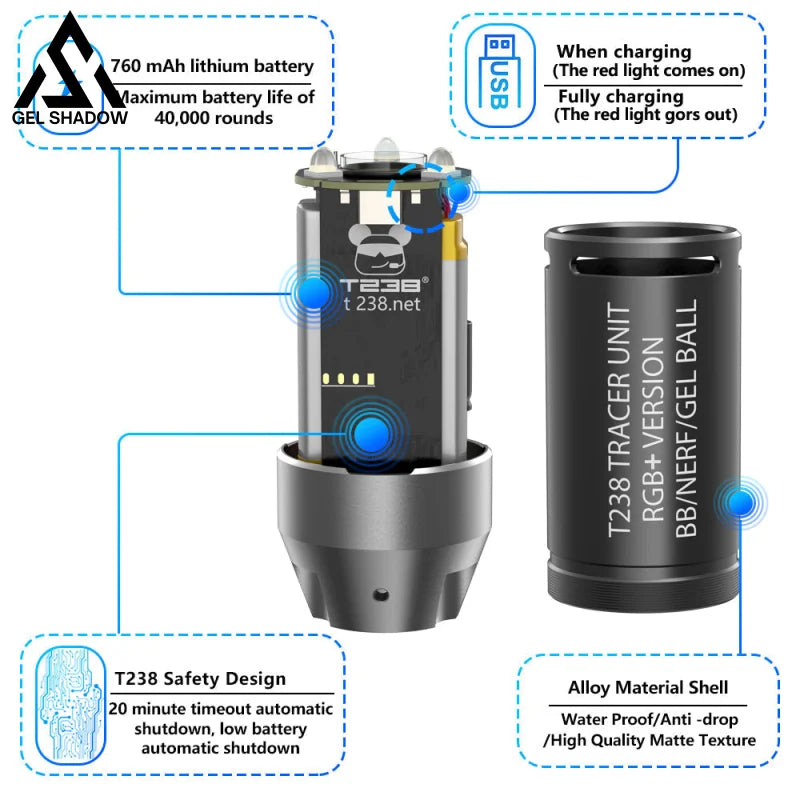 GEL SHADOW

760 mAh lithium battery
Maximum battery life of 40,000 rounds

USB
When charging
(The red light comes on)
Fully charging
(The red light gors out)

T238®
t 238.net

T238 TRACER UNIT
RGB+ VERSION
BB/NERF/GEL BALL

T238 Safety Design
20 minute timeout automatic shutdown, low battery automatic shutdown

Alloy Material Shell
Water Proof/Anti -drop /High Quality Matte Texture