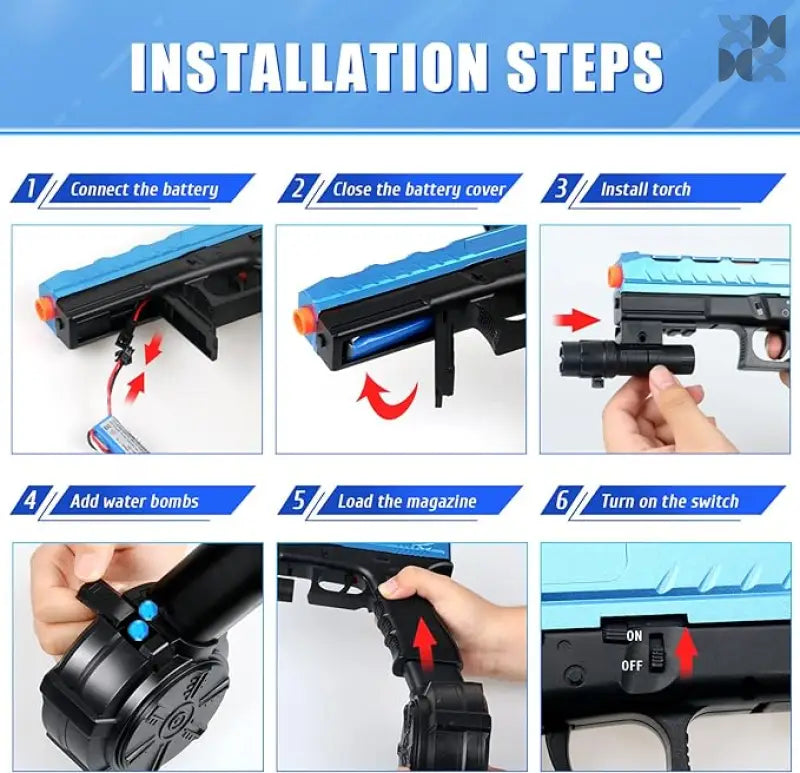 INSTALLATION STEPS

1 Connect the battery

2 Close the battery cover

3 Install torch

4 Add water bombs

5 Load the magazine

6 Turn on the switch

ON
OFF